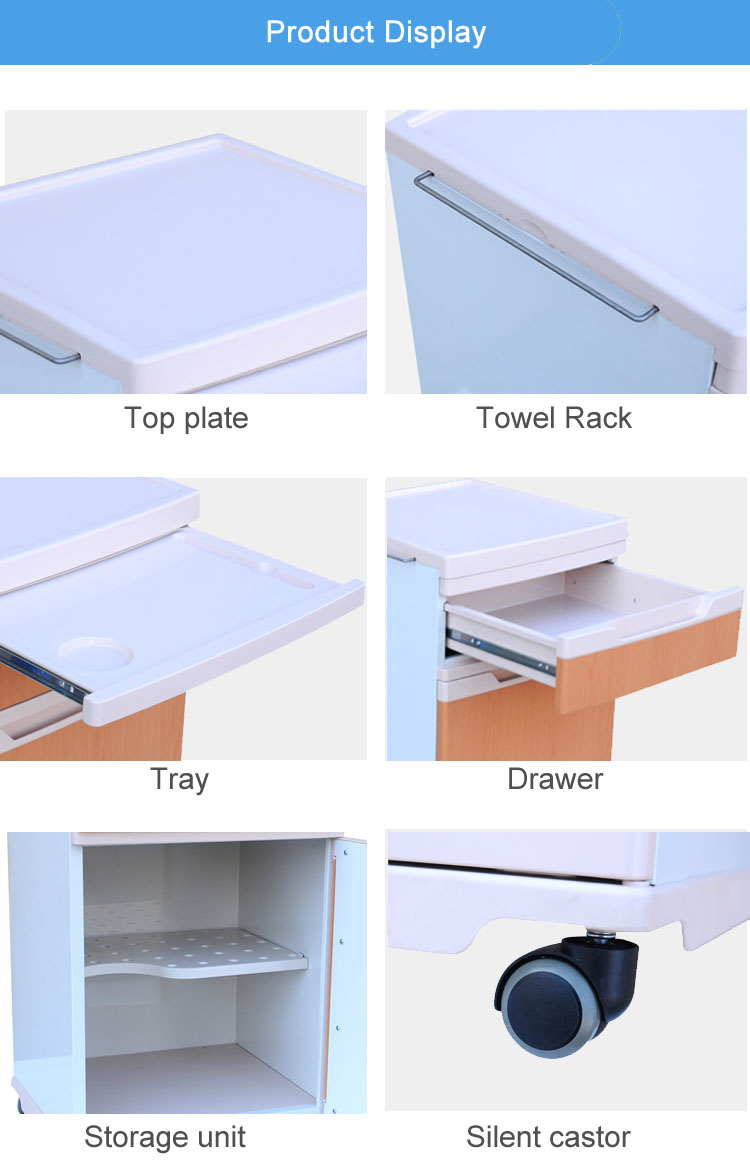 Product Display

Top plate

Towel Rack

Tray

Drawer

Storage unit

Silent castor