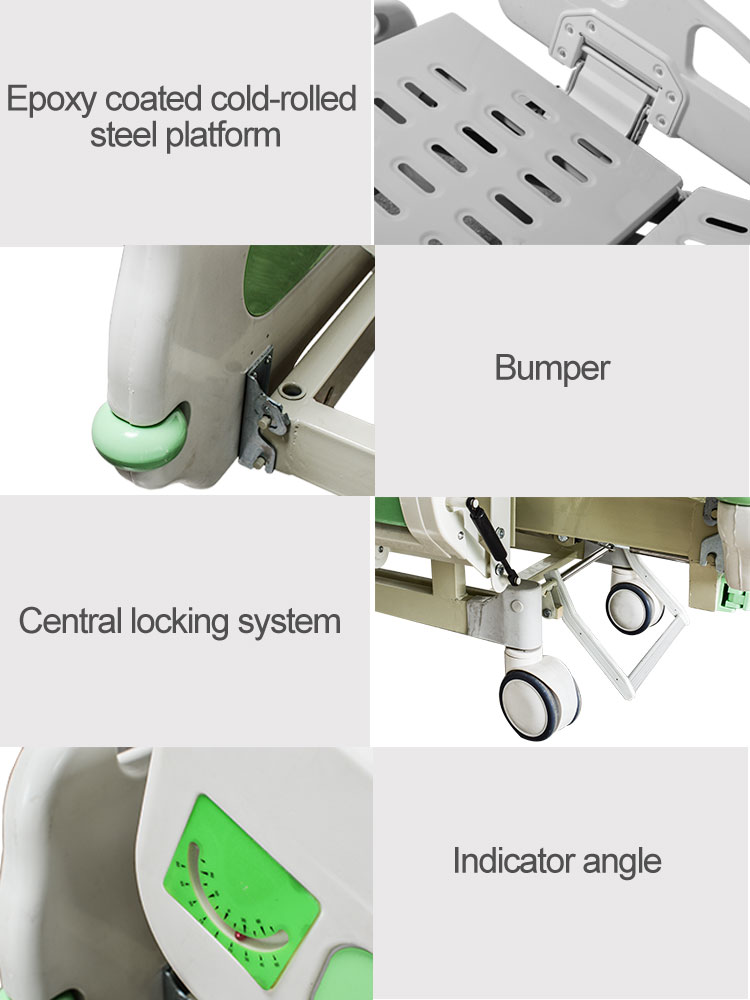 Epoxy coated cold-rolled steel platform

Bumper

Central locking system

Indicator angle