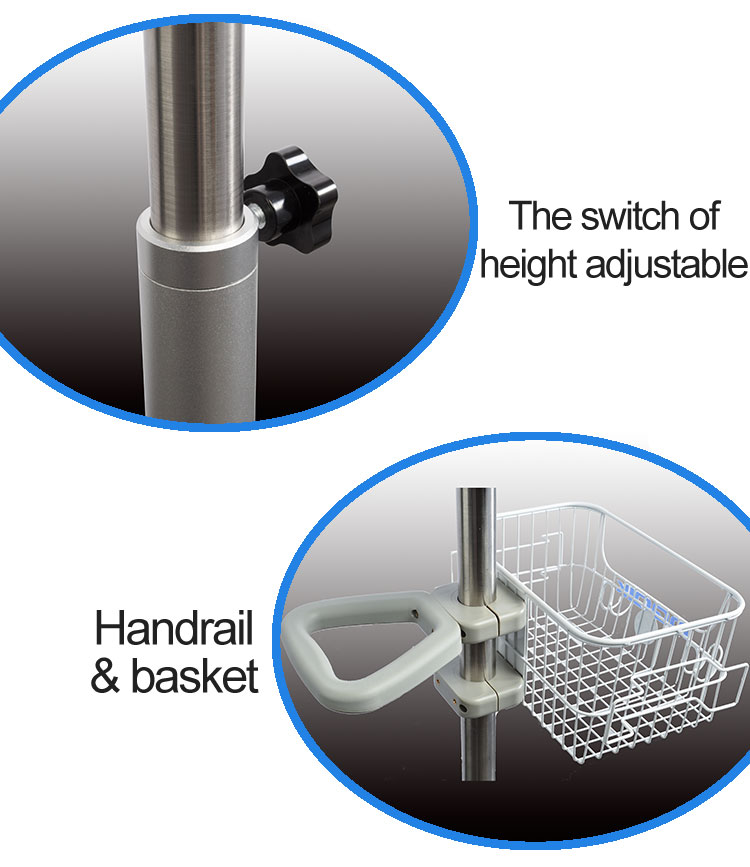 The switch of height adjustable

Handrail & basket