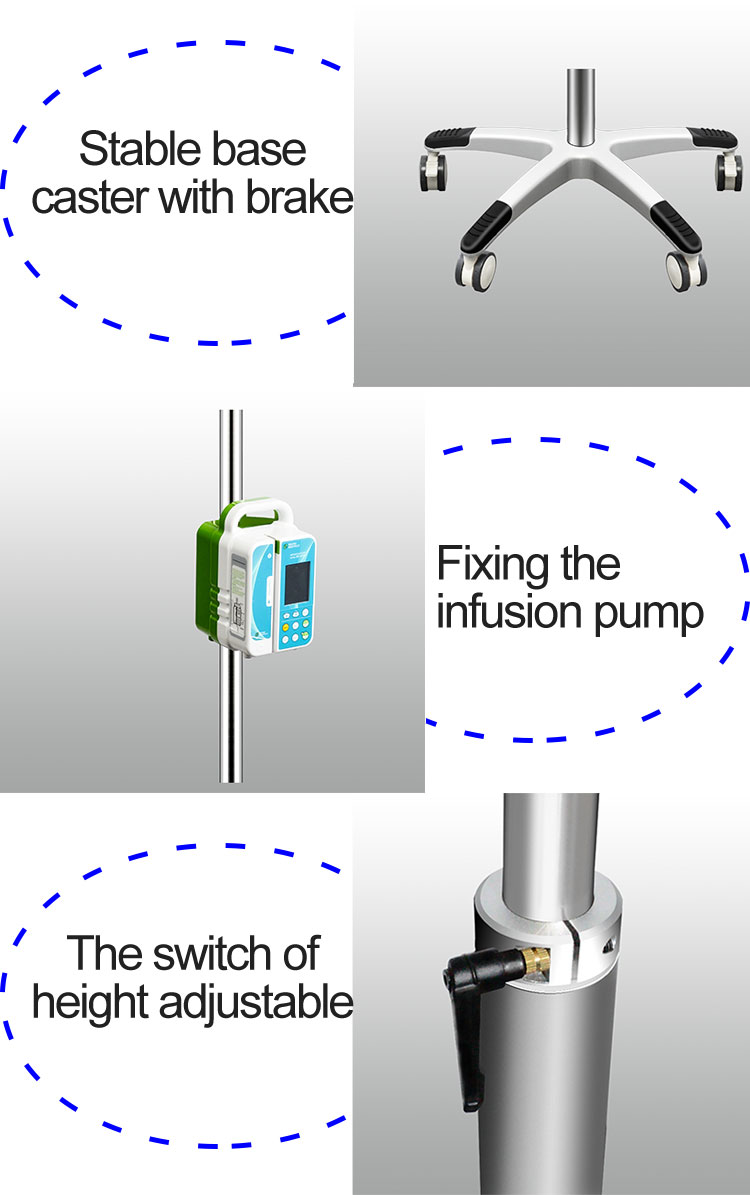 Stable base caster with brake

Fixing the infusion pump

The switch of height adjustable